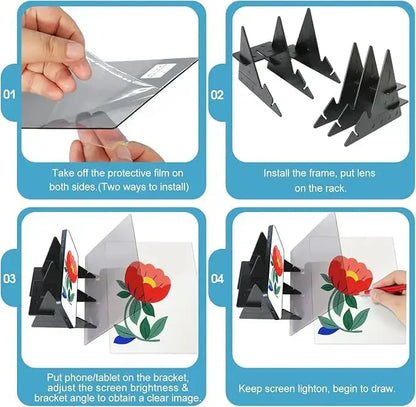 01

Take off the protective film on both sides.(Two ways to install)

02

Install the frame, put lens on the rack.

03

Put phone/tablet on the bracket, adjust the screen brightness & bracket angle to obtain a clear image.

04

Keep screen lighton, begin to draw.